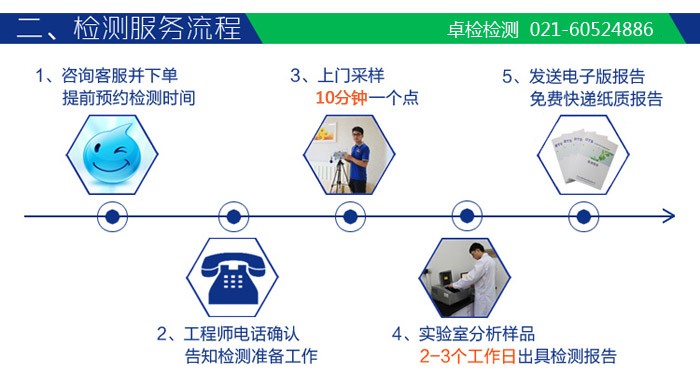 二、检测服务流程

卓检检测 021-60524886

1、咨询客服并下单
提前预约检测时间

3、上门采样
10分钟一个点

5、发送电子版报告
免费快递纸质报告

2、工程师电话确认
告知检测准备工作

4、实验室分析样品
2-3个工作日出具检测报告